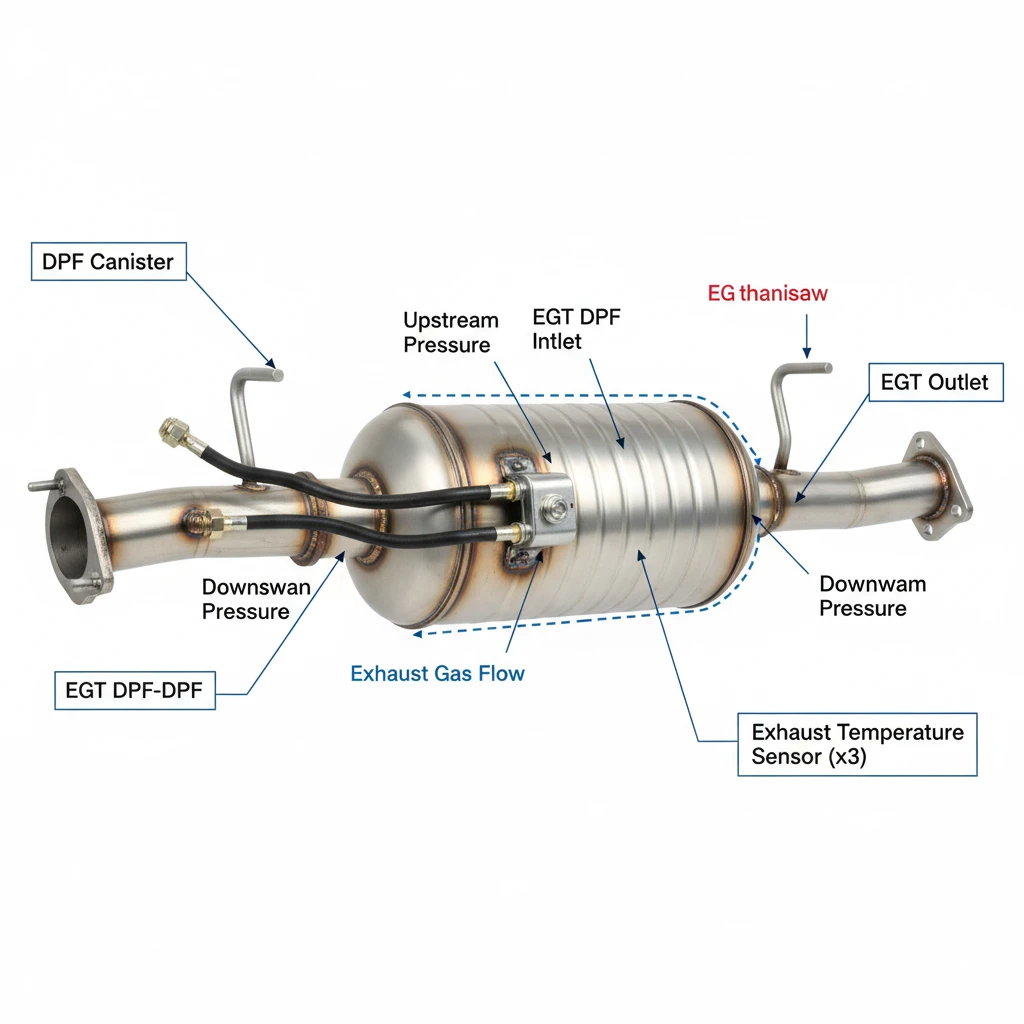 DPF Canister

Upstream Pressure

EGT DPF Intlet

EG thanisaw

EGT Outlet

Downswan Pressure

Downwam Pressure

EGT DPF-DPF

Exhaust Gas Flow

Exhaust Temperature Sensor (x3)